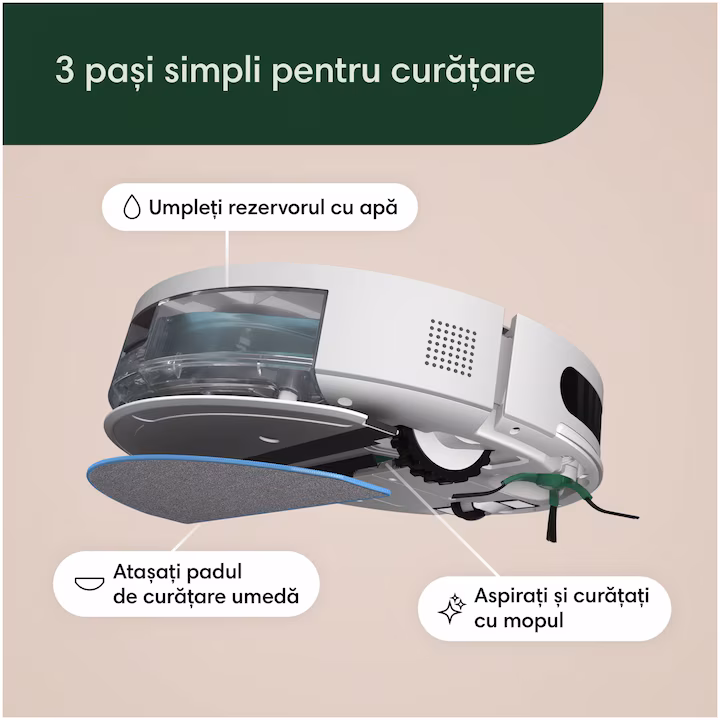 3 pași simpli pentru curățare

Umpleți rezervorul cu apă

Atașați padul de curățare umedă

Aspirați și curățați cu mopul